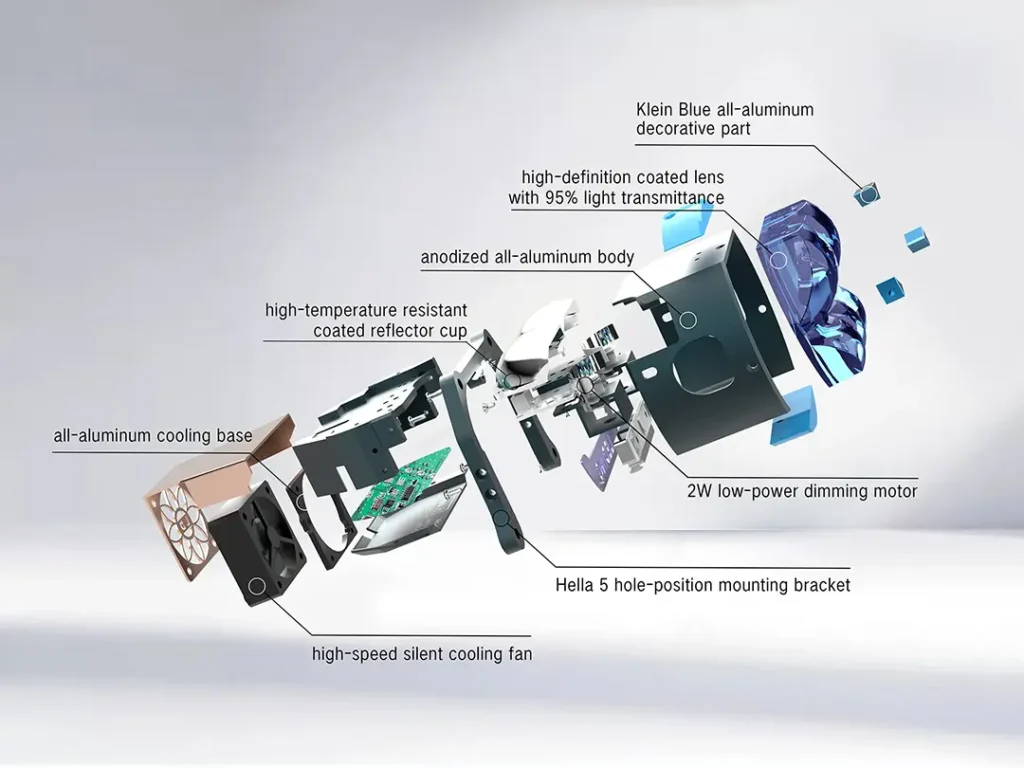 Klein Blue all-aluminum decorative part

high-definition coated lens with 95% light transmittance

anodized all-aluminum body

high-temperature resistant coated reflector cup

all-aluminum cooling base

2W low-power dimming motor

Hella 5 hole-position mounting bracket

high-speed silent cooling fan